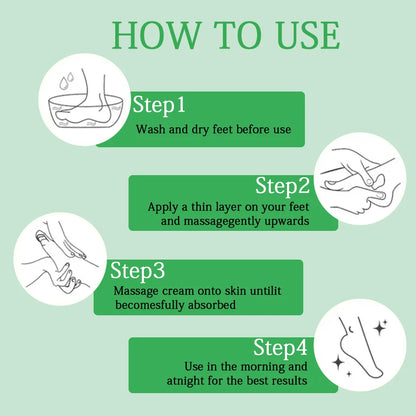 HOW TO USE

Step1
Wash and dry feet before use

Step2
Apply a thin layer on your feet and massagegently upwards

Step3
Massage cream onto skin untilit becomesfully absorbed

Step4
Use in the morning and atnight for the best results