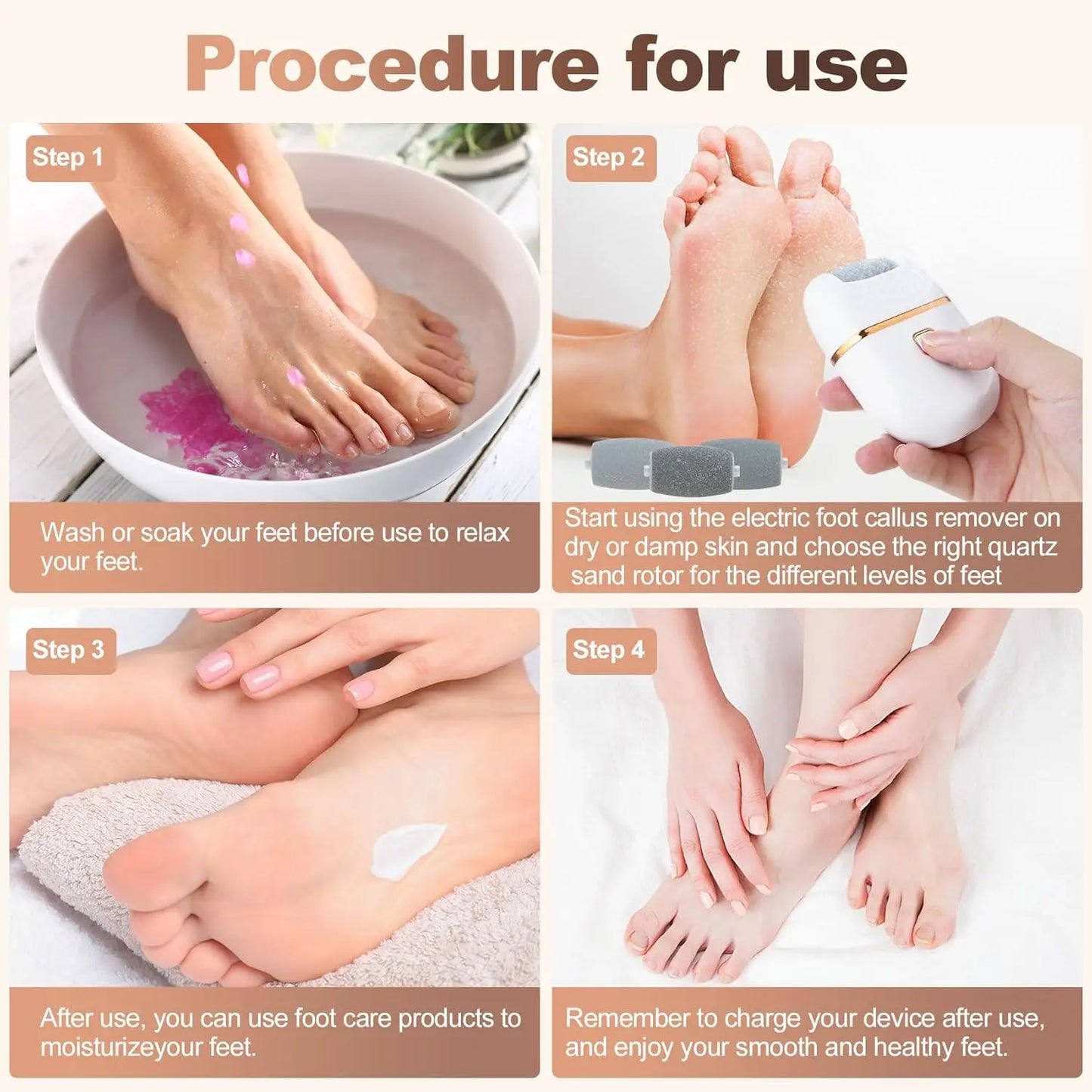 Procedure for use

Step 1

Wash or soak your feet before use to relax your feet.

Step 2

Start using the electric foot callus remover on dry or damp skin and choose the right quartz sand rotor for the different levels of feet

Step 3

After use, you can use foot care products to moisturizeyour feet.

Step 4

Remember to charge your device after use, and enjoy your smooth and healthy feet.